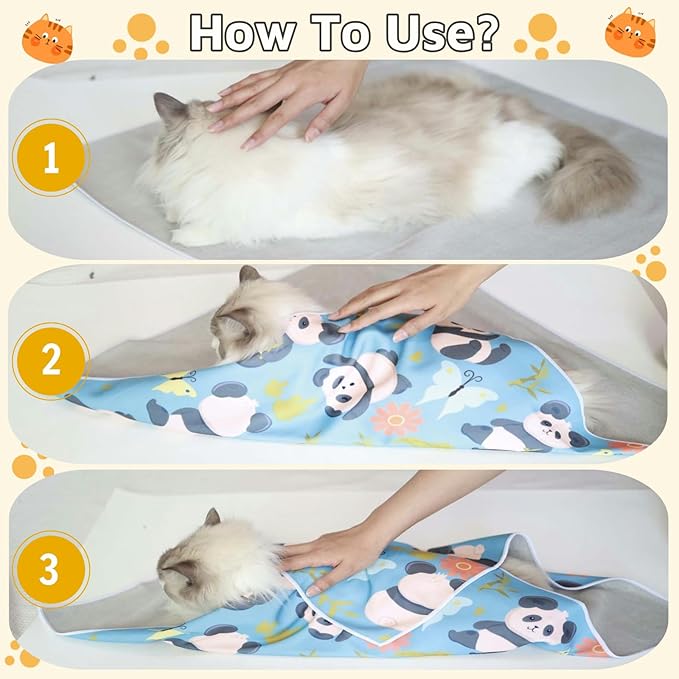 How To Use?

1

2

3