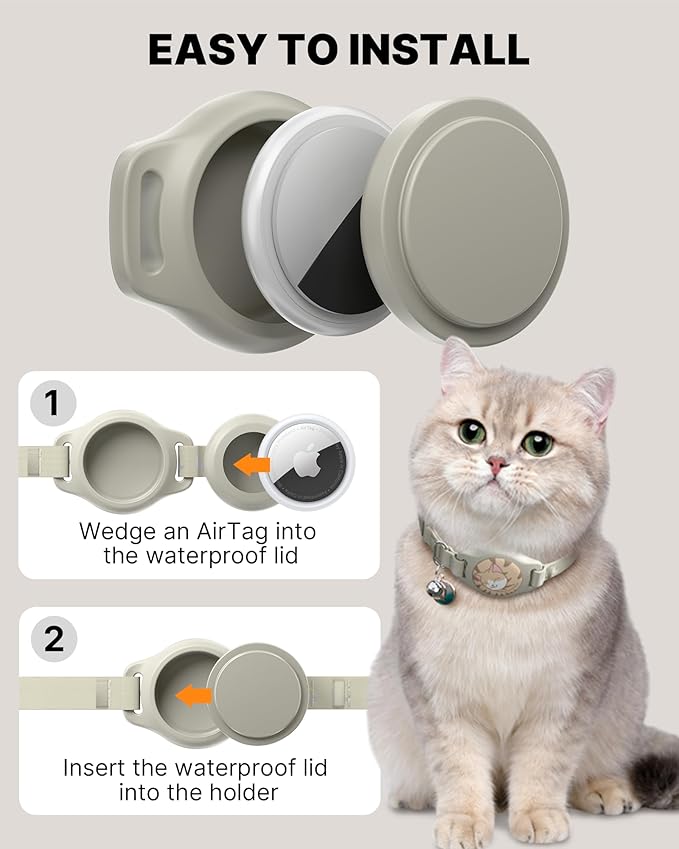 EASY TO INSTALL

1

Wedge an AirTag into the waterproof lid

2

Insert the waterproof lid into the holder