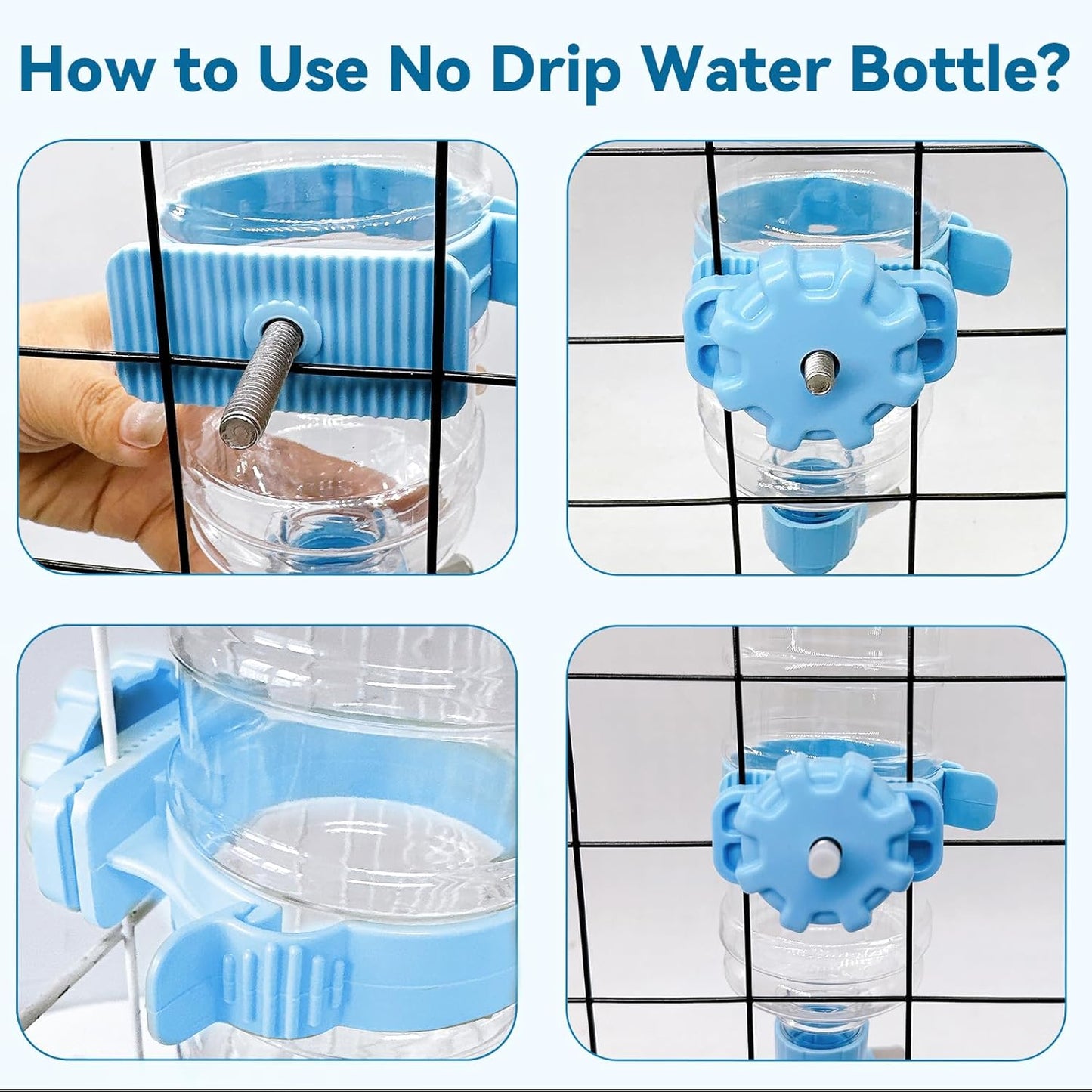 How to Use No Drip Water Bottle?