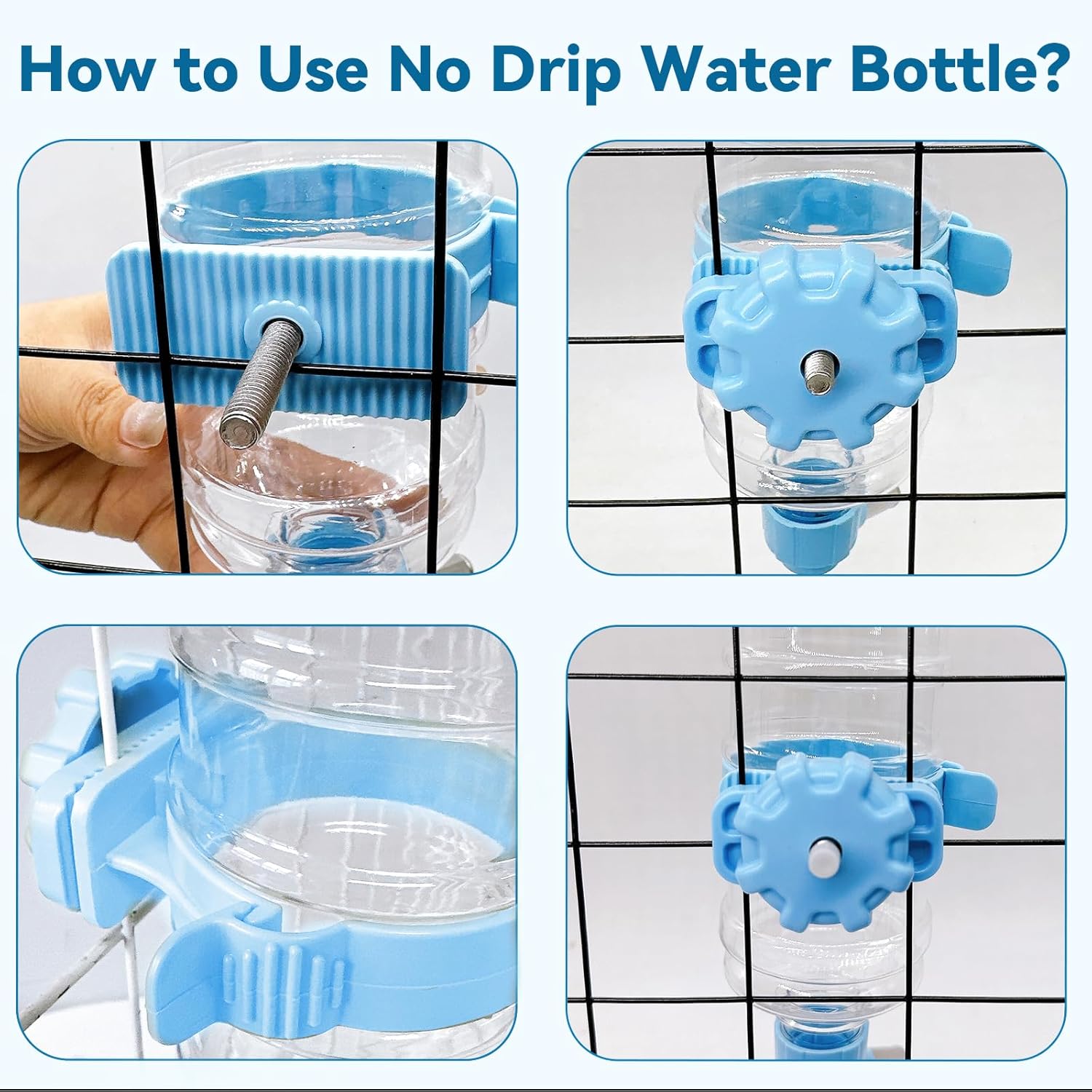 How to Use No Drip Water Bottle?