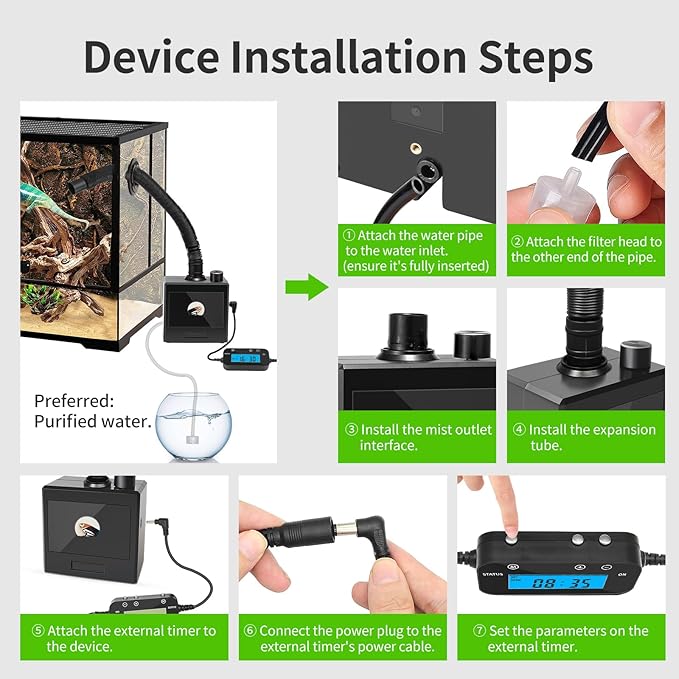 Device Installation Steps

Preferred: Purified water.

① Attach the water pipe to the water inlet. (ensure it's fully inserted)

② Attach the filter head to the other end of the pipe.

③ Install the mist outlet interface.

④ Install the expansion tube.

⑤ Attach the external timer to the device.

⑥ Connect the power plug to the external timer's power cable.

STATUS ON 08:35

⑦ Set the parameters on the external timer.