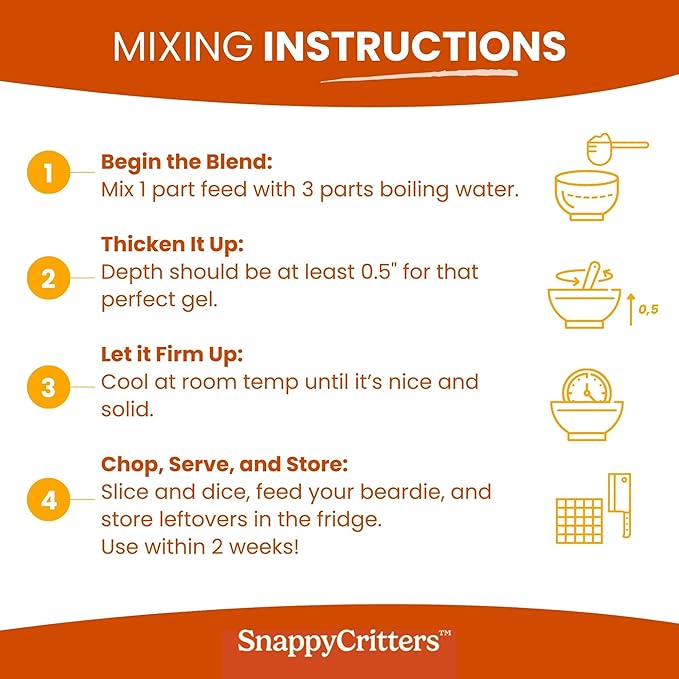 MIXING INSTRUCTIONS

1 Begin the Blend:
Mix 1 part feed with 3 parts boiling water.

2 Thicken It Up:
Depth should be at least 0.5" for that perfect gel.

0,5

3 Let it Firm Up:
Cool at room temp until it's nice and solid.

4 Chop, Serve, and Store:
Slice and dice, feed your beardie, and store leftovers in the fridge.
Use within 2 weeks!

SnappyCritters™