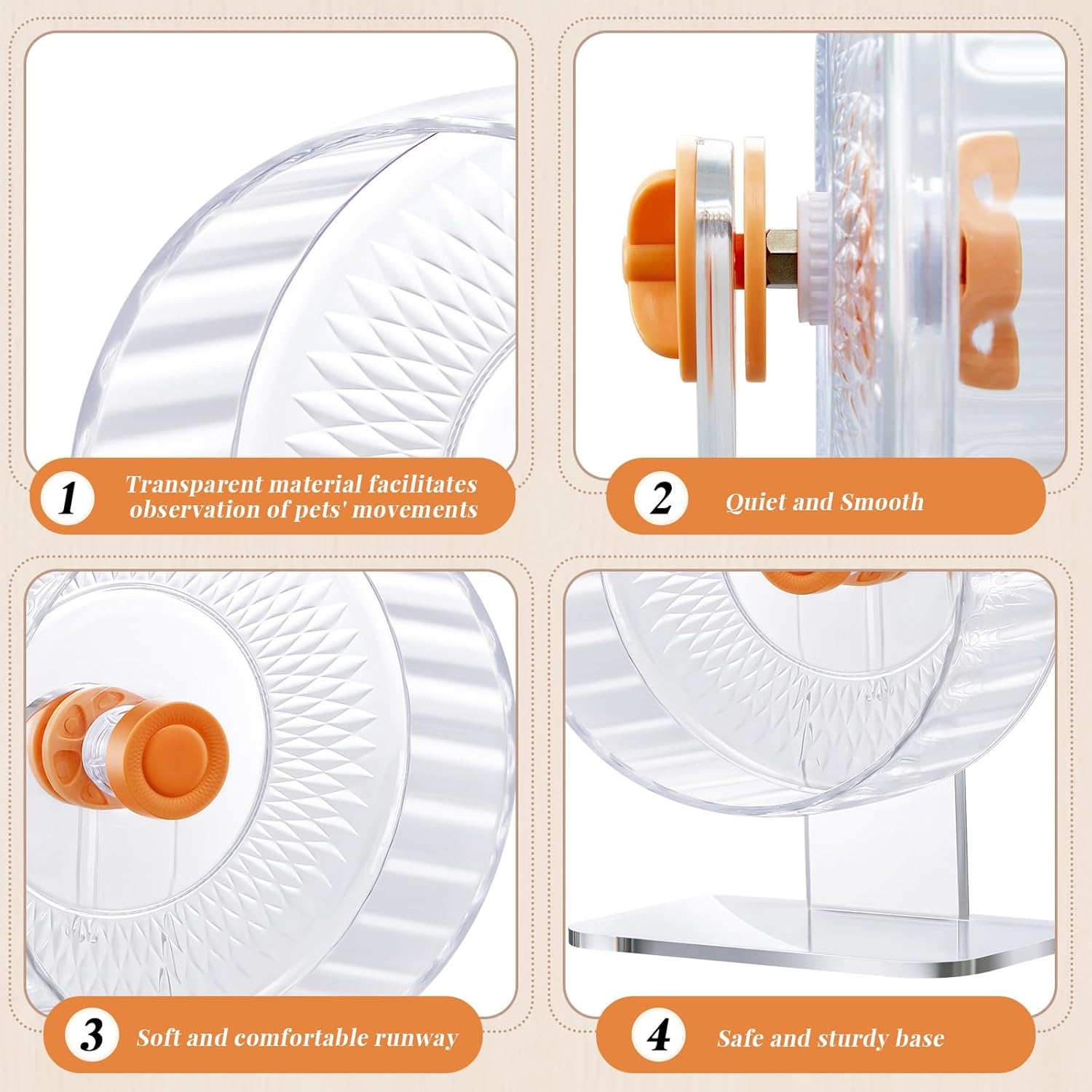 1 Transparent material facilitates observation of pets' movements

2 Quiet and Smooth

3 Soft and comfortable runway

4 Safe and sturdy base