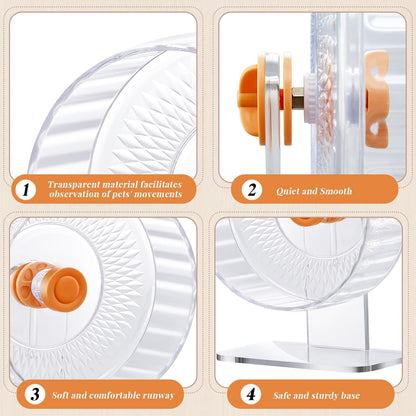 1 Transparent material facilitates observation of pets' movements

2 Quiet and Smooth

3 Soft and comfortable runway

4 Safe and sturdy base