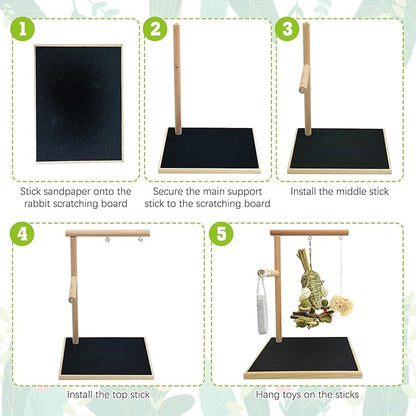 1

Stick sandpaper onto the rabbit scratching board

2

Secure the main support stick to the scratching board

3

Install the middle stick

4

Install the top stick

5

Hang toys on the sticks