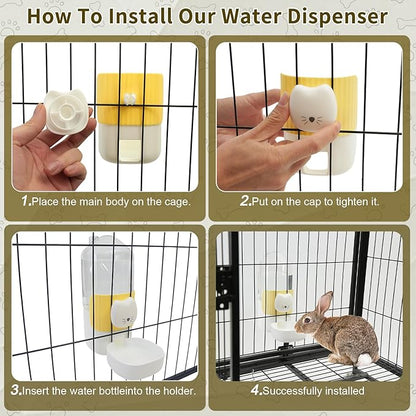 How To Install Our Water Dispenser

1.Place the main body on the cage.

2.Put on the cap to tighten it.

3.Insert the water bottleinto the holder.

4.Successfully installed