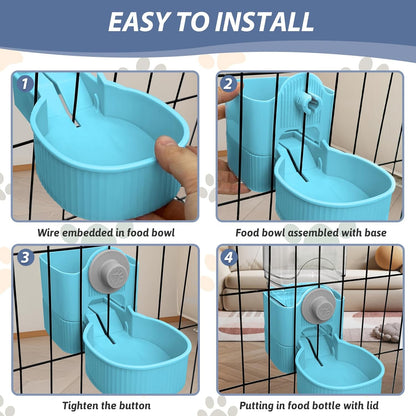 EASY TO INSTALL

1

Wire embedded in food bowl

2

Food bowl assembled with base

3

Tighten the button

4

Putting in food bottle with lid