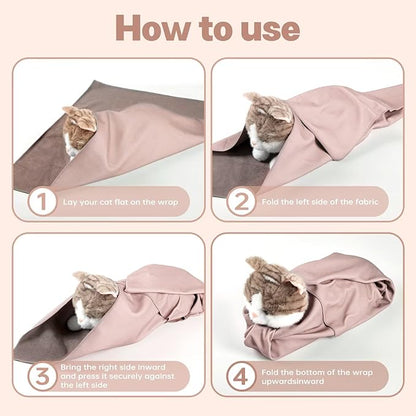 How to use

1 Lay your cat flat on the wrap

2 Fold the left side of the fabric

3 Bring the right side inward and press it securely against the left side

4 Fold the bottom of the wrap upwardsinward