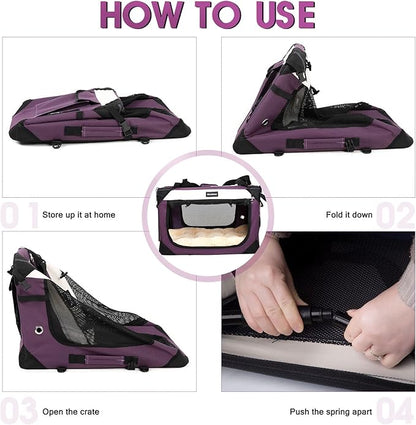 HOW TO USE

01 Store up it at home

Fold it down 02

03 Open the crate

Push the spring apart 04