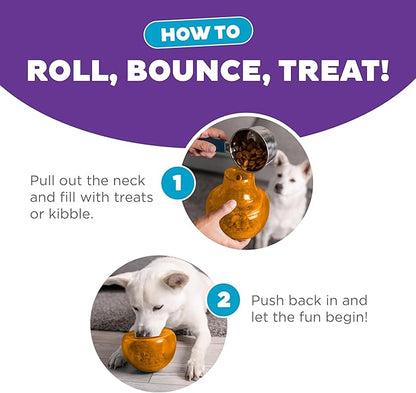 HOW TO
ROLL, BOUNCE, TREAT!

Pull out the neck and fill with treats or kibble.

1

2

Push back in and let the fun begin!