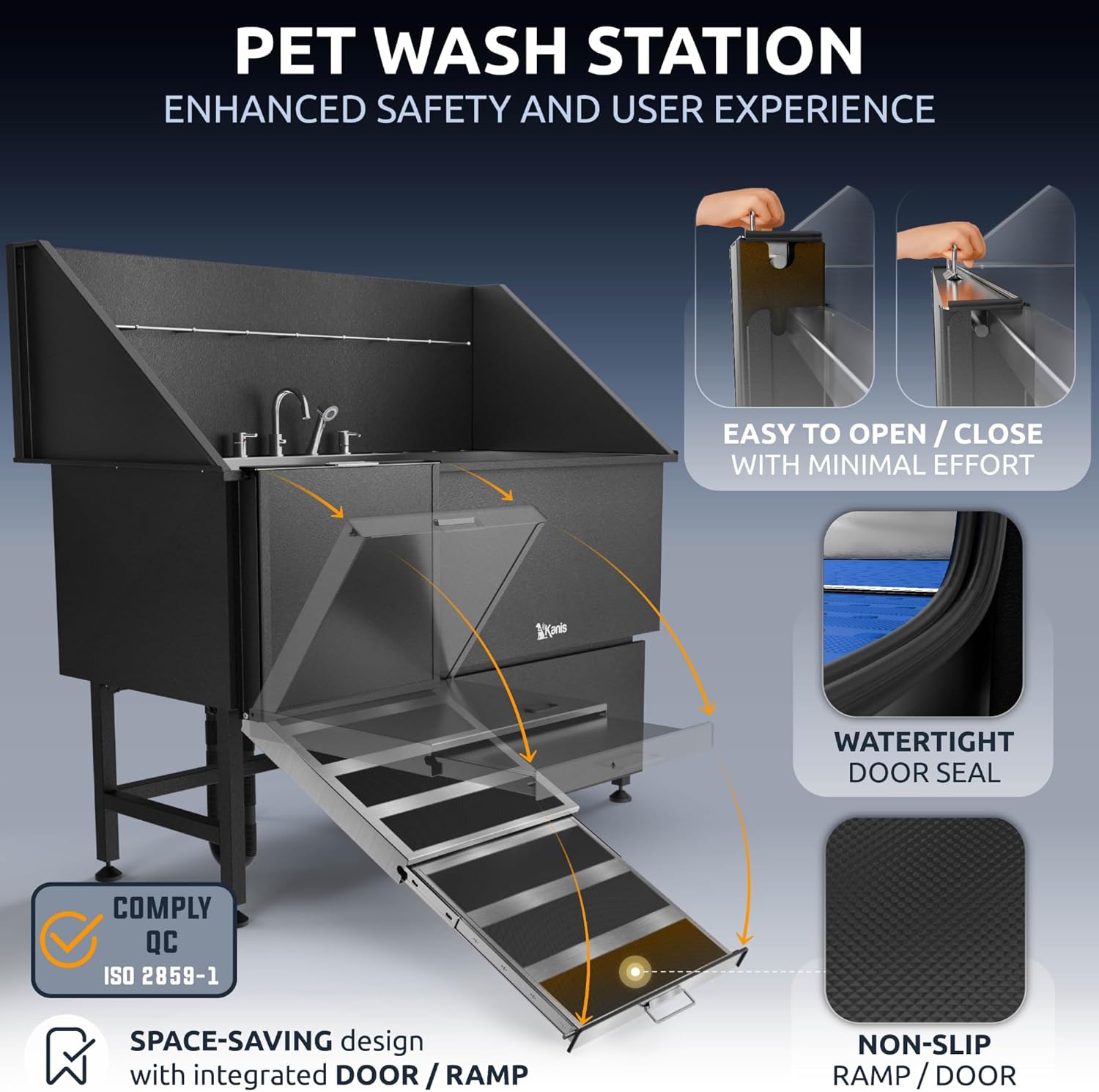 PET WASH STATION
ENHANCED SAFETY AND USER EXPERIENCE

EASY TO OPEN / CLOSE
WITH MINIMAL EFFORT

Kanis

WATERTIGHT
DOOR SEAL

COMPLY
QC
ISO 2859-1

NON-SLIP
RAMP / DOOR

SPACE-SAVING design
with integrated DOOR / RAMP