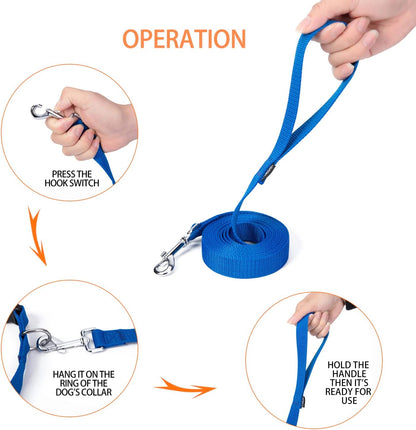 OPERATION

PRESS THE HOOK SWITCH

HANG IT ON THE RING OF THE DOG'S COLLAR

HOLD THE HANDLE THEN IT'S READY FOR USE