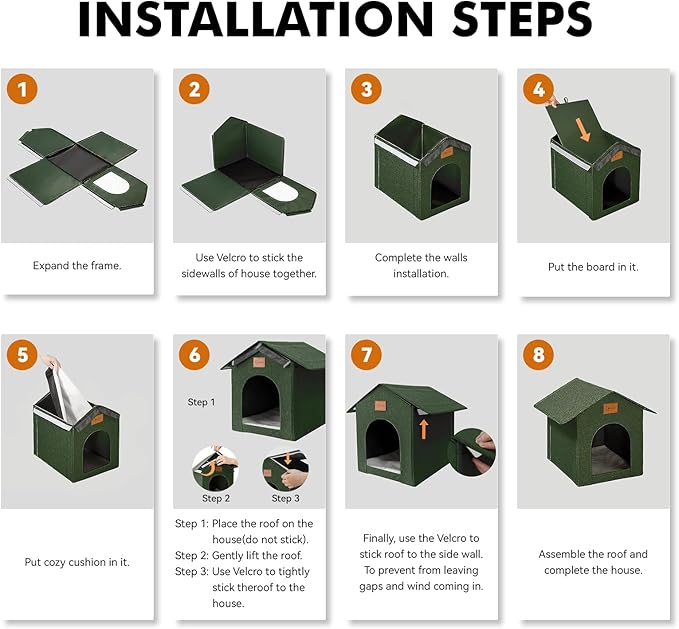 INSTALLATION STEPS

1

Expand the frame.

2

Use Velcro to stick the sidewalls of house together.

3

Complete the walls installation.

4

Put the board in it.

5

Put cozy cushion in it.

6

Step 1

Step 2

Step 3

Step 1: Place the roof on the house(do not stick).
Step 2: Gently lift the roof.
Step 3: Use Velcro to tightly stick theroof to the house.

7

Finally, use the Velcro to stick roof to the side wall. To prevent from leaving gaps and wind coming in.

8

Assemble the roof and complete the house.