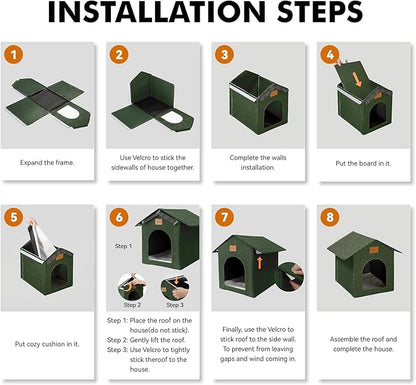 INSTALLATION STEPS

1
Expand the frame.

2
Use Velcro to stick the sidewalls of house together.

3
Complete the walls installation.

4
Put the board in it.

5
Put cozy cushion in it.

6
Step 1
Step 2
Step 3
Step 1: Place the roof on the house(do not stick).
Step 2: Gently lift the roof.
Step 3: Use Velcro to tightly stick theroof to the house.

7
Finally, use the Velcro to stick roof to the side wall. To prevent from leaving gaps and wind coming in.

8
Assemble the roof and complete the house.