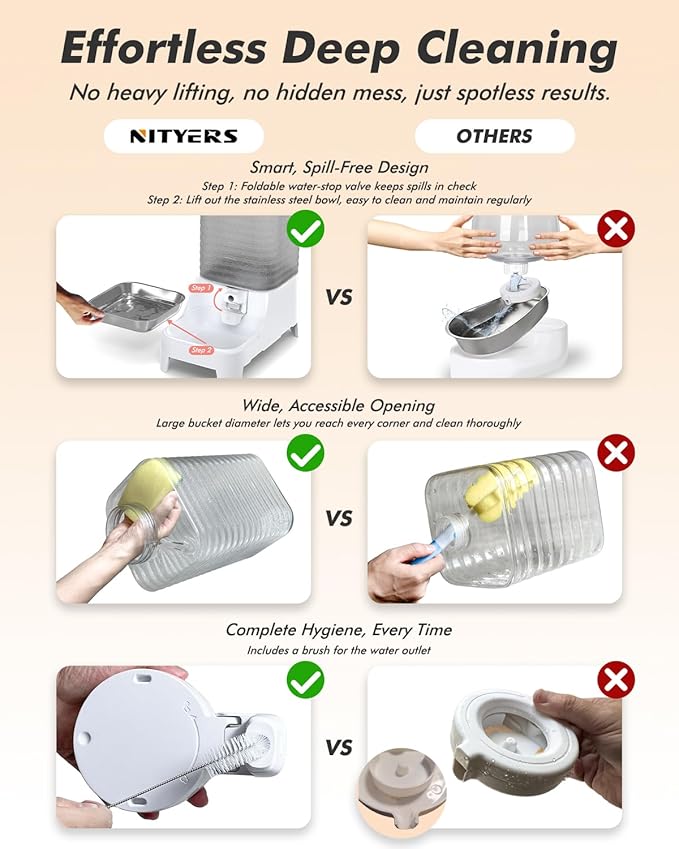 Effortless Deep Cleaning

No heavy lifting, no hidden mess, just spotless results.

NITYERS

OTHERS

Smart, Spill-Free Design

Step 1: Foldable water-stop valve keeps spills in check
Step 2: Lift out the stainless steel bowl, easy to clean and maintain regularly

Step 1

Step 2

VS

Wide, Accessible Opening

Large bucket diameter lets you reach every corner and clean thoroughly

VS

Complete Hygiene, Every Time

Includes a brush for the water outlet

VS