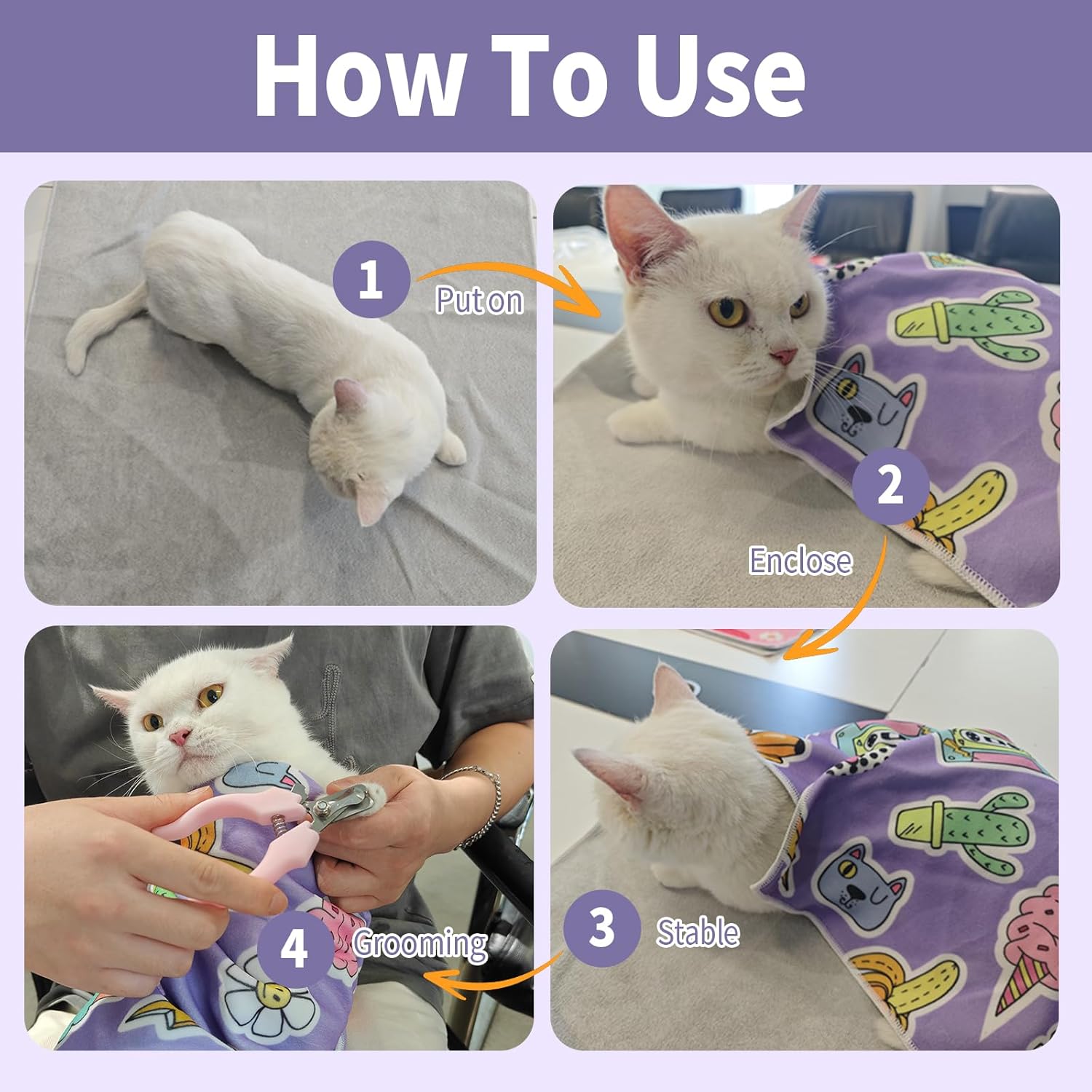 How To Use

1 Put on

2 Enclose

3 Stable

4 Grooming