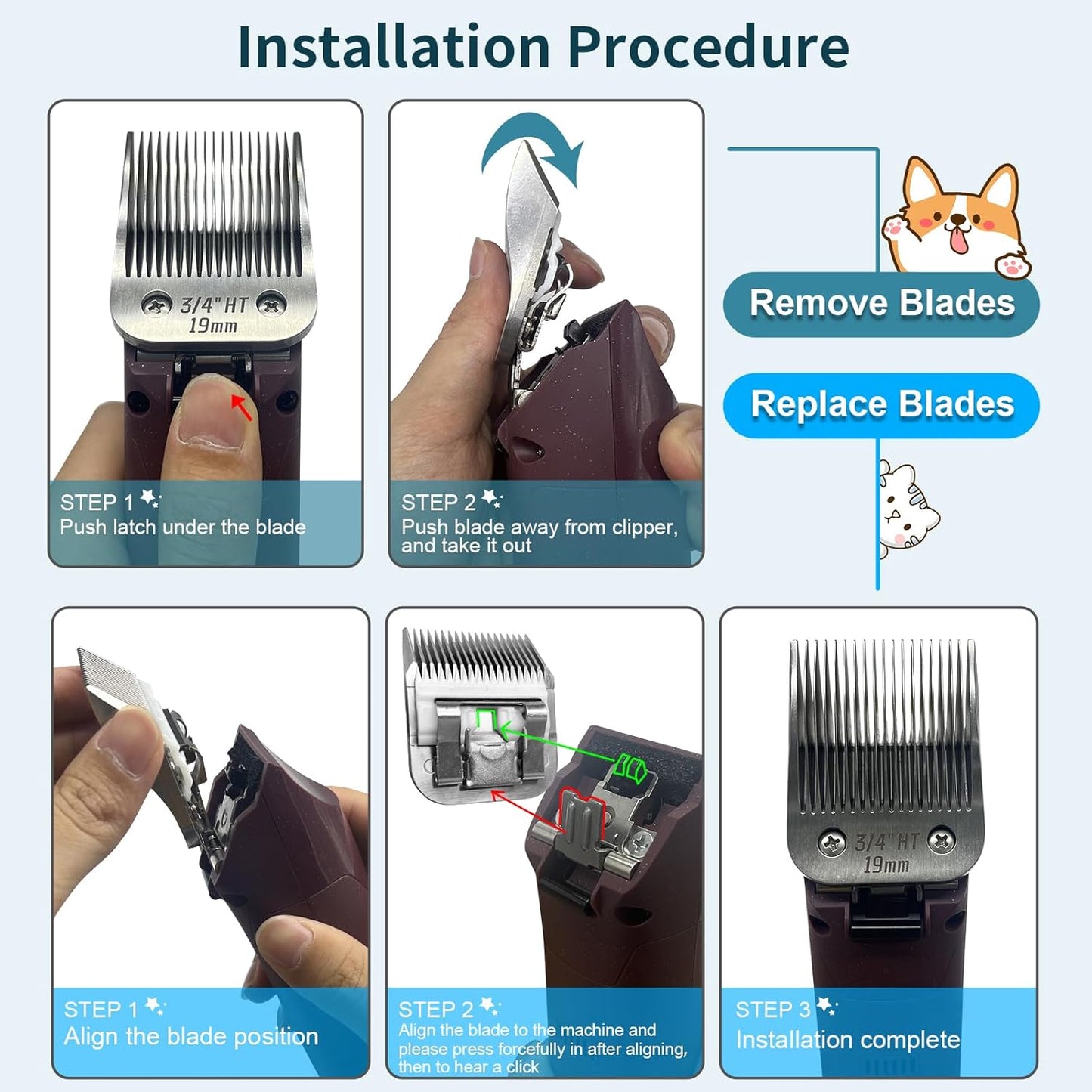 Installation Procedure

3/4" HT
19mm

STEP 1
Push latch under the blade

STEP 2
Push blade away from clipper, and take it out

Remove Blades

Replace Blades

STEP 1
Align the blade position

STEP 2
Align the blade to the machine and please press forcefully in after aligning, then to hear a click

3/4" HT
19mm

STEP 3
Installation complete