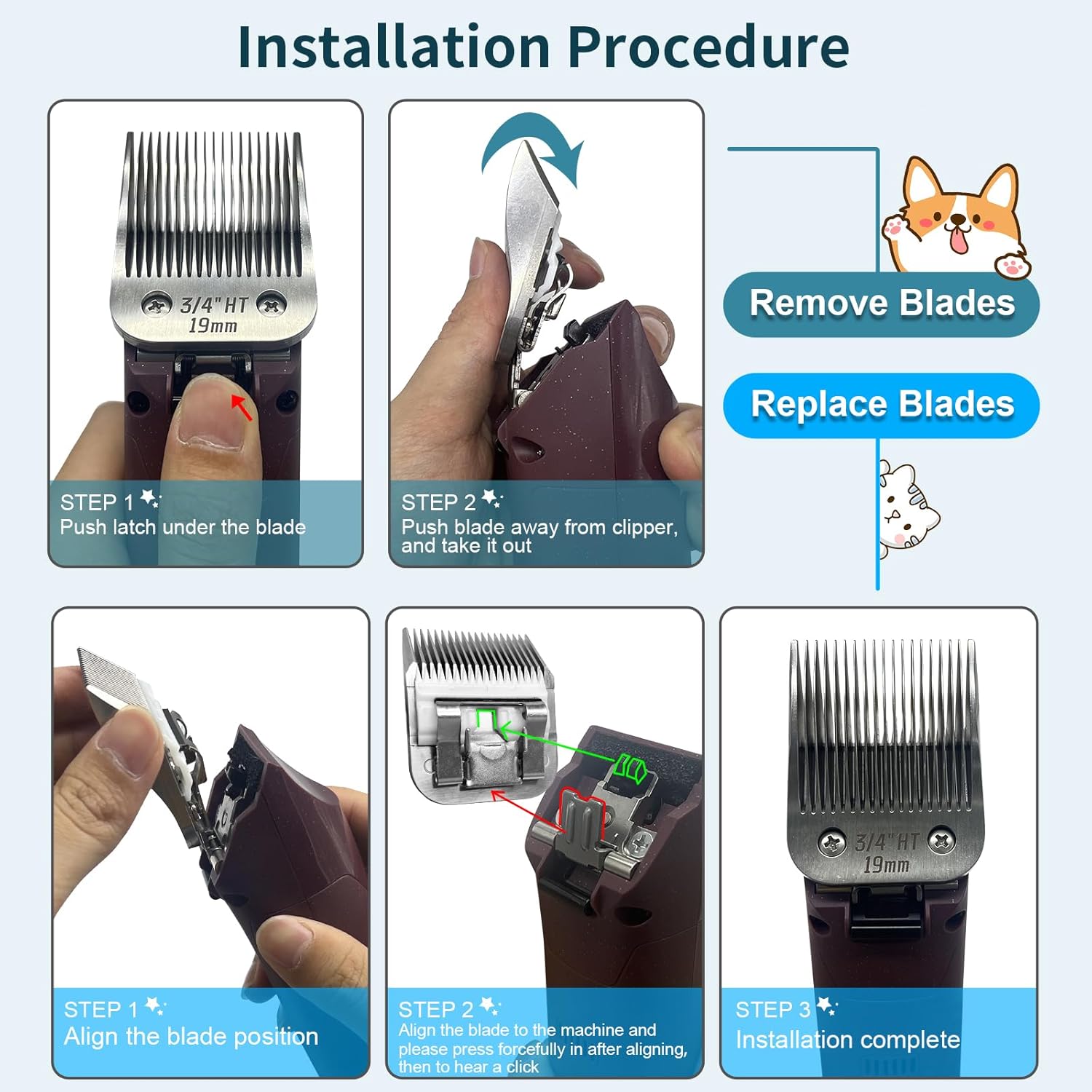 Installation Procedure

3/4"HT
19mm

STEP 1
Push latch under the blade

STEP 2
Push blade away from clipper, and take it out

Remove Blades

Replace Blades

STEP 1
Align the blade position

STEP 2
Align the blade to the machine and please press forcefully in after aligning, then to hear a click

3/4"HT
19mm

STEP 3
Installation complete