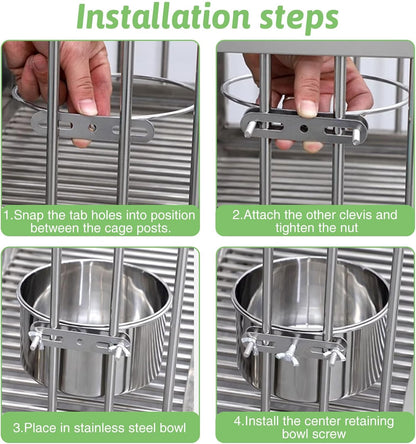 Installation steps

1.Snap the tab holes into position between the cage posts.

2.Attach the other clevis and tighten the nut

3.Place in stainless steel bowl

4.Install the center retaining bowl screw