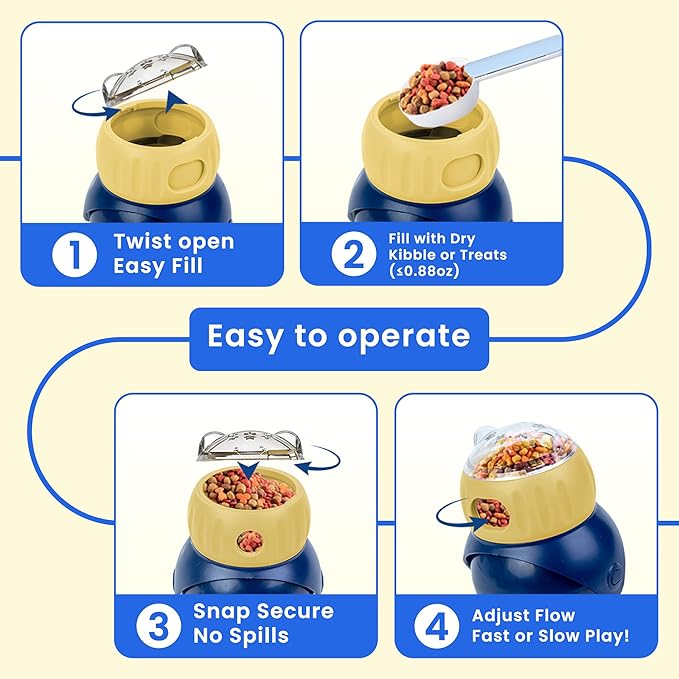 1 Twist open
Easy Fill

2 Fill with Dry
Kibble or Treats
(≤0.88oz)

Easy to operate

3 Snap Secure
No Spills

4 Adjust Flow
Fast or Slow Play!