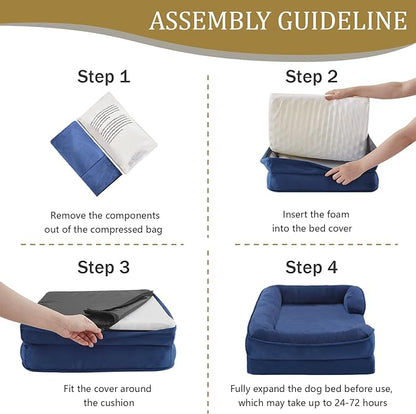 ASSEMBLY GUIDELINE

Step 1

Remove the components out of the compressed bag

Step 2

Insert the foam into the bed cover

Step 3

Fit the cover around the cushion

Step 4

Fully expand the dog bed before use, which may take up to 24-72 hours