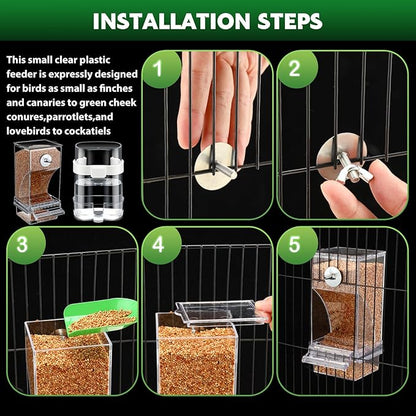 INSTALLATION STEPS

This small clear plastic feeder is expressly designed for birds as small as finches and canaries to green cheek conures,parrotlets,and lovebirds to cockatiels

1

2

3

4

5