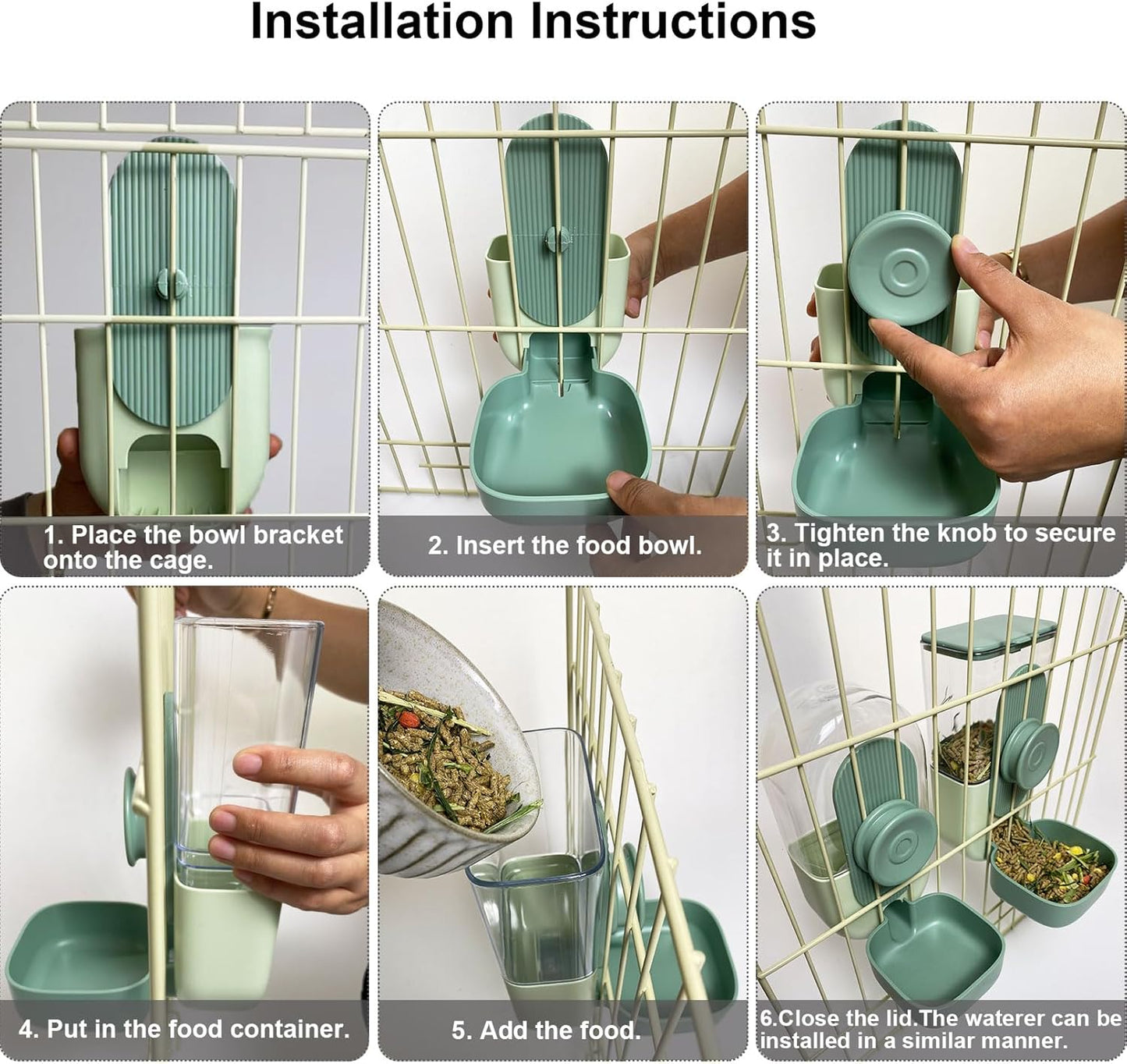 Installation Instructions

1. Place the bowl bracket onto the cage.

2. Insert the food bowl.

3. Tighten the knob to secure it in place.

4. Put in the food container.

5. Add the food.

6.Close the lid.The waterer can be installed in a similar manner.