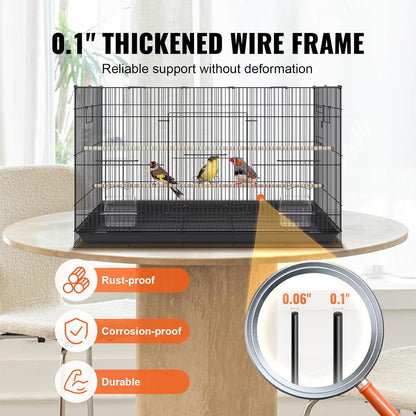 0.1" THICKENED WIRE FRAME
Reliable support without deformation

Rust-proof

Corrosion-proof

Durable

0.06"
0.1"