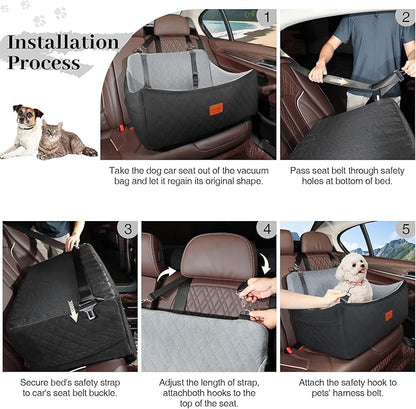 Installation Process

1

Take the dog car seat out of the vacuum bag and let it regain its original shape.

2

Pass seat belt through safety holes at bottom of bed.

3

Secure bed's safety strap to car's seat belt buckle.

4

Adjust the length of strap, attachboth hooks to the top of the seat.

5

Attach the safety hook to pets' harness belt.