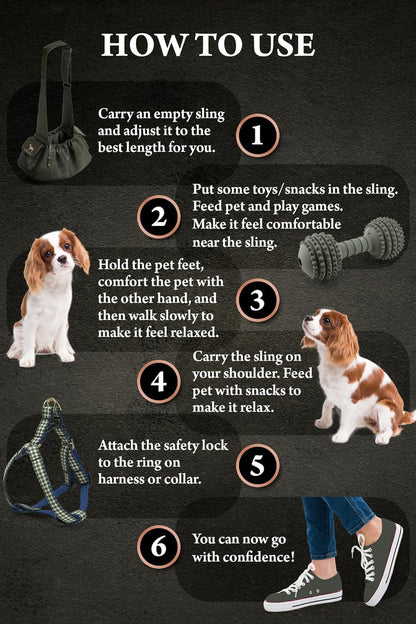 HOW TO USE

Carry an empty sling and adjust it to the best length for you.

1

2

Put some toys/snacks in the sling. Feed pet and play games. Make it feel comfortable near the sling.

Hold the pet feet, comfort the pet with the other hand, and then walk slowly to make it feel relaxed.

3

4

Carry the sling on your shoulder. Feed pet with snacks to make it relax.

Attach the safety lock to the ring on harness or collar.

5

6

You can now go with confidence!