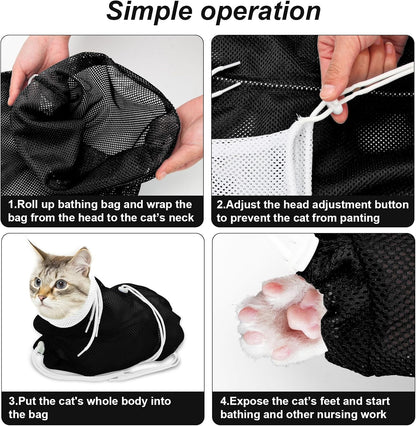 Simple operation

1.Roll up bathing bag and wrap the bag from the head to the cat's neck

2.Adjust the head adjustment button to prevent the cat from panting

3.Put the cat's whole body into the bag

4.Expose the cat's feet and start bathing and other nursing work