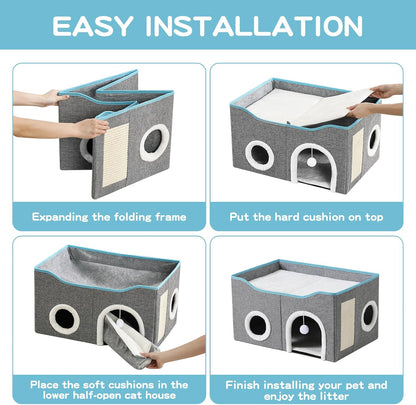 EASY INSTALLATION

Expanding the folding frame

Put the hard cushion on top

Place the soft cushions in the lower half-open cat house

Finish installing your pet and enjoy the litter