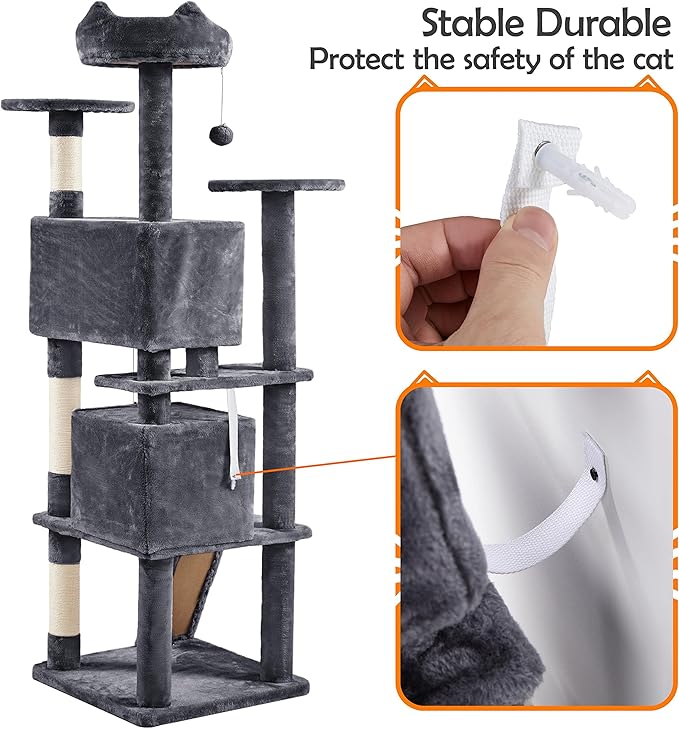 Stable Durable
Protect the safety of the cat