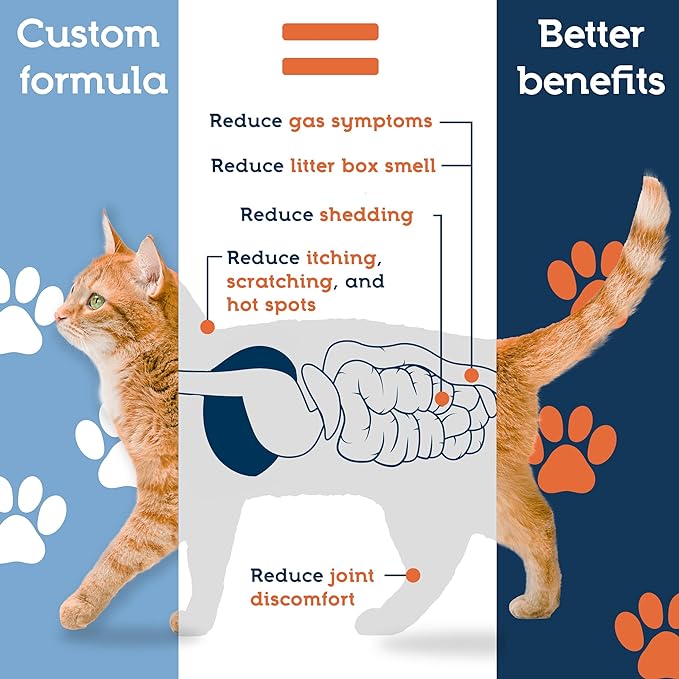 Custom formula

=

Better benefits

Reduce gas symptoms

Reduce litter box smell

Reduce shedding

Reduce itching, scratching, and hot spots

Reduce joint discomfort