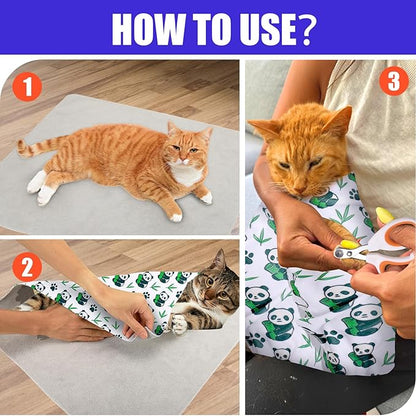 HOW TO USE?

1

2

3