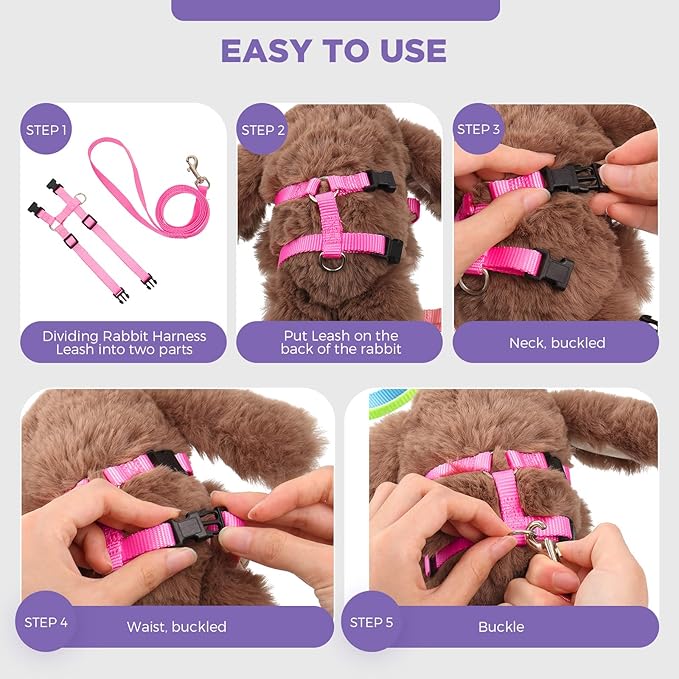 EASY TO USE

STEP 1

Dividing Rabbit Harness Leash into two parts

STEP 2

Put Leash on the back of the rabbit

STEP 3

Neck, buckled

STEP 4

Waist, buckled

STEP 5

Buckle