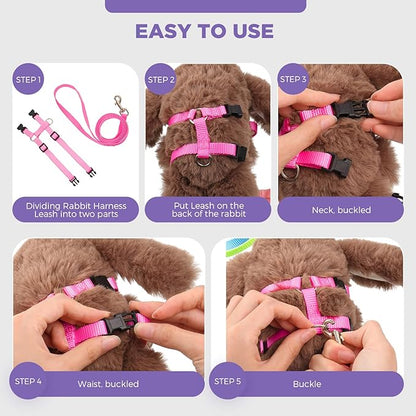 EASY TO USE

STEP 1

Dividing Rabbit Harness Leash into two parts

STEP 2

Put Leash on the back of the rabbit

STEP 3

Neck, buckled

STEP 4

Waist, buckled

STEP 5

Buckle