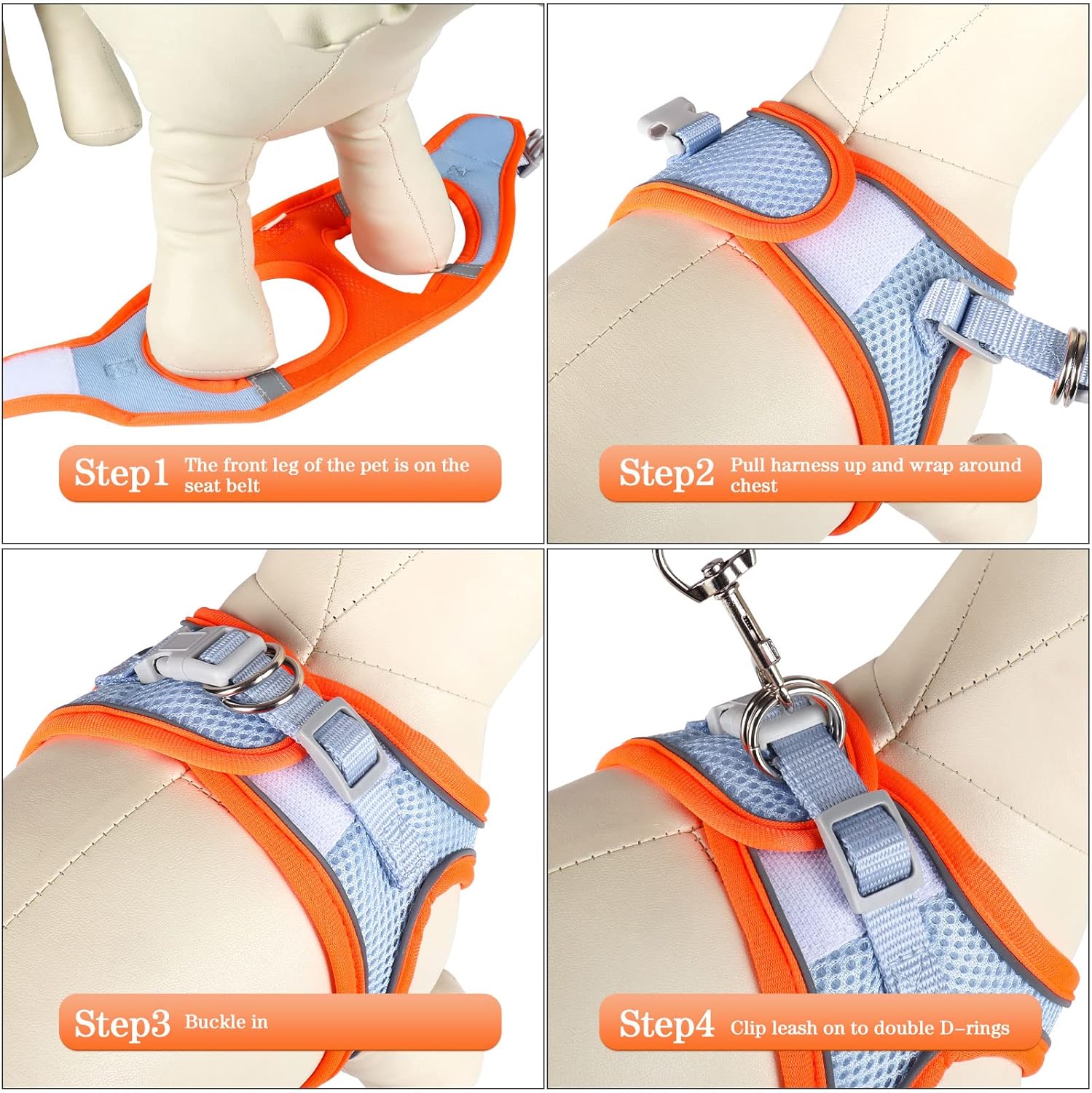 Step1 The front leg of the pet is on the seat belt

Step2 Pull harness up and wrap around chest

Step3 Buckle in

Step4 Clip leash on to double D-rings