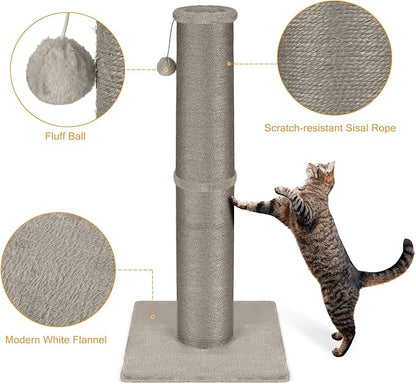 Fluff Ball

Scratch-resistant Sisal Rope

Modern White Flannel