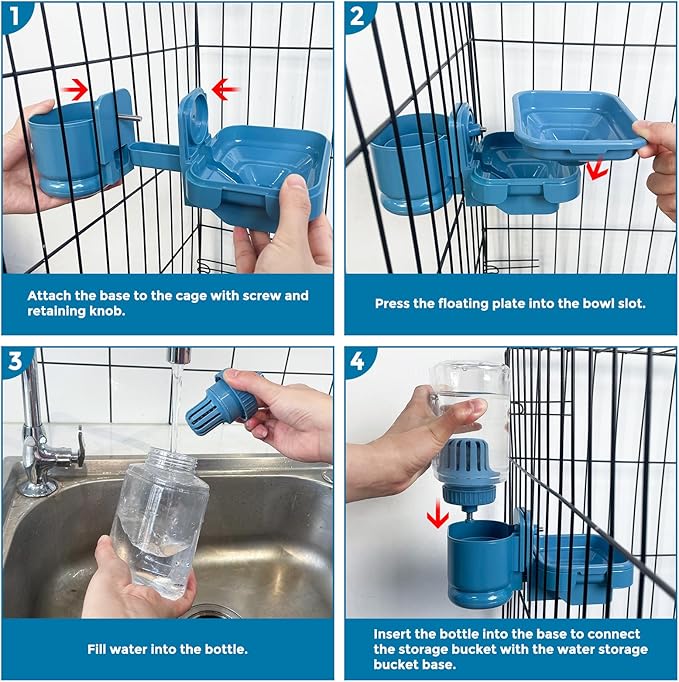 1

Attach the base to the cage with screw and retaining knob.

2

Press the floating plate into the bowl slot.

3

Fill water into the bottle.

4

Insert the bottle into the base to connect the storage bucket with the water storage bucket base.