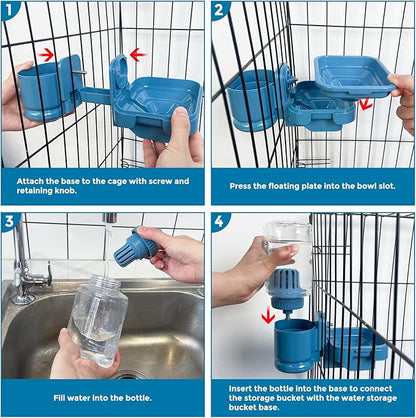 1

Attach the base to the cage with screw and retaining knob.

2

Press the floating plate into the bowl slot.

3

Fill water into the bottle.

4

Insert the bottle into the base to connect the storage bucket with the water storage bucket base.