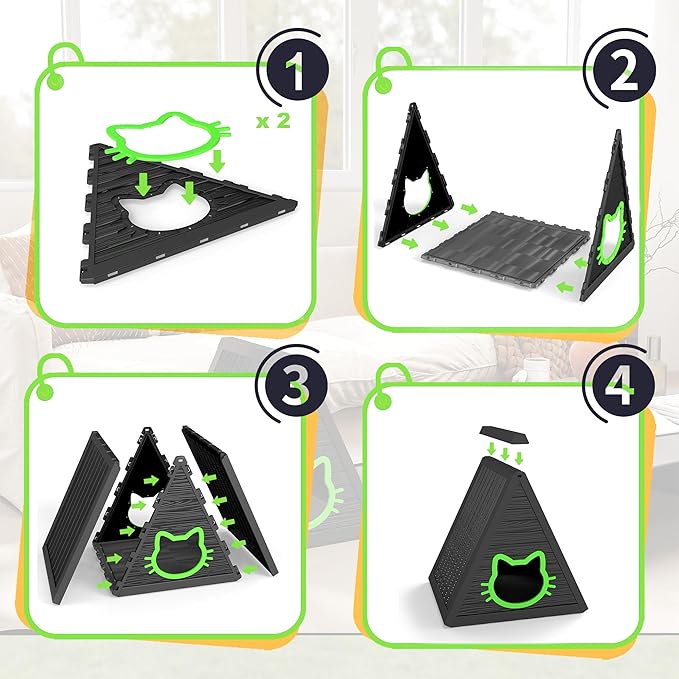 1
x 2

2

3

4