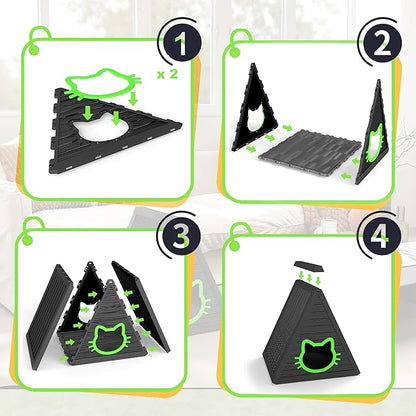 1

x 2

2

3

4