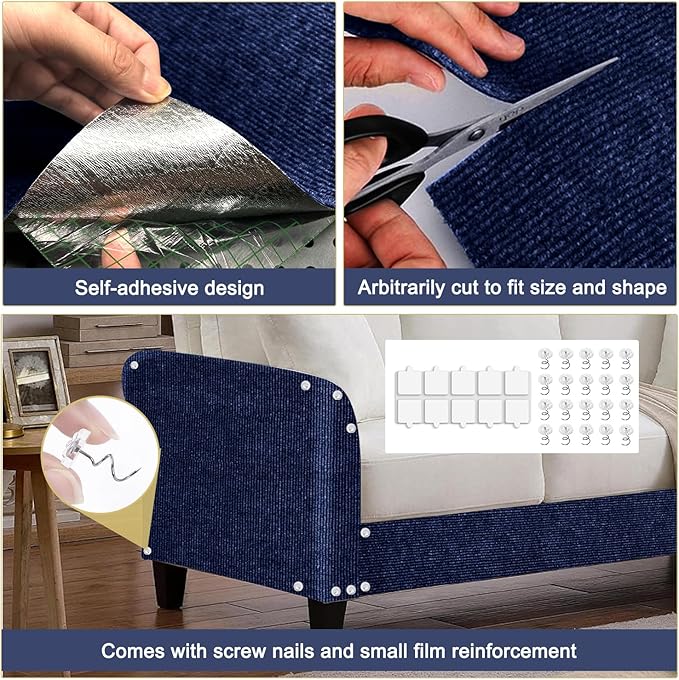 Self-adhesive design

Arbitrarily cut to fit size and shape

Comes with screw nails and small film reinforcement