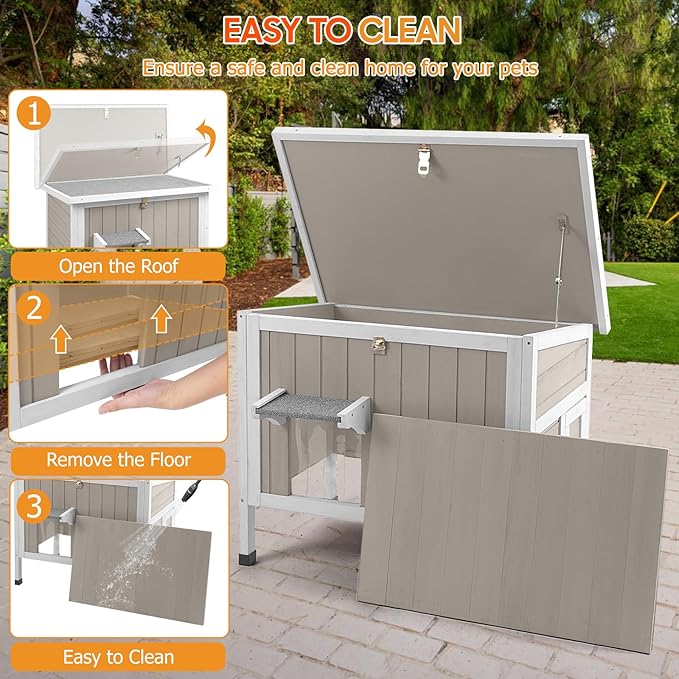 EASY TO CLEAN

Ensure a safe and clean home for your pets

1

Open the Roof

2

Remove the Floor

3

Easy to Clean