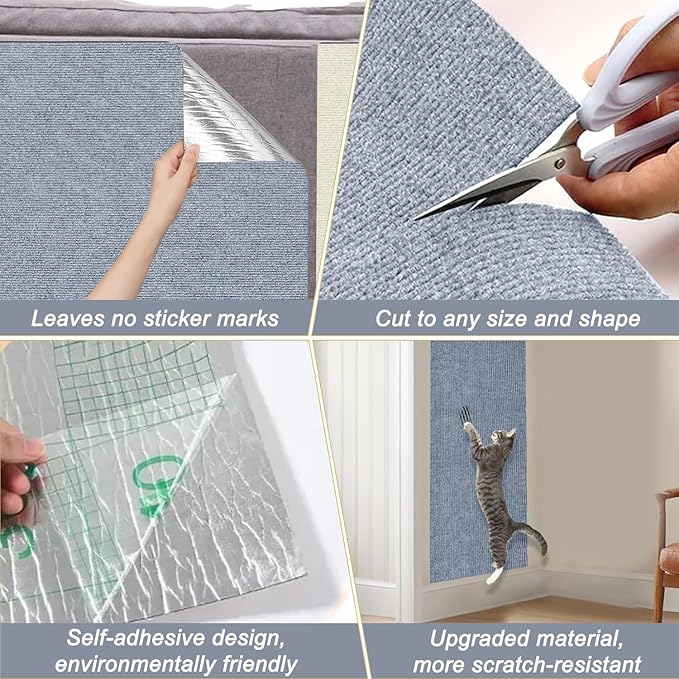 Leaves no sticker marks

Cut to any size and shape

Self-adhesive design, environmentally friendly

Upgraded material, more scratch-resistant