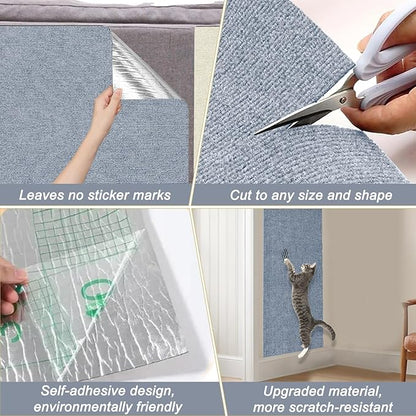 Leaves no sticker marks

Cut to any size and shape

Self-adhesive design, environmentally friendly

Upgraded material, more scratch-resistant