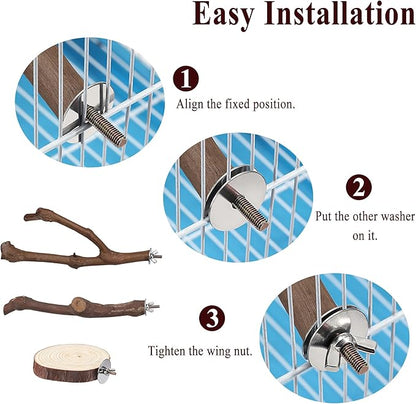 Easy Installation

1
Align the fixed position.

2
Put the other washer on it.

3
Tighten the wing nut.