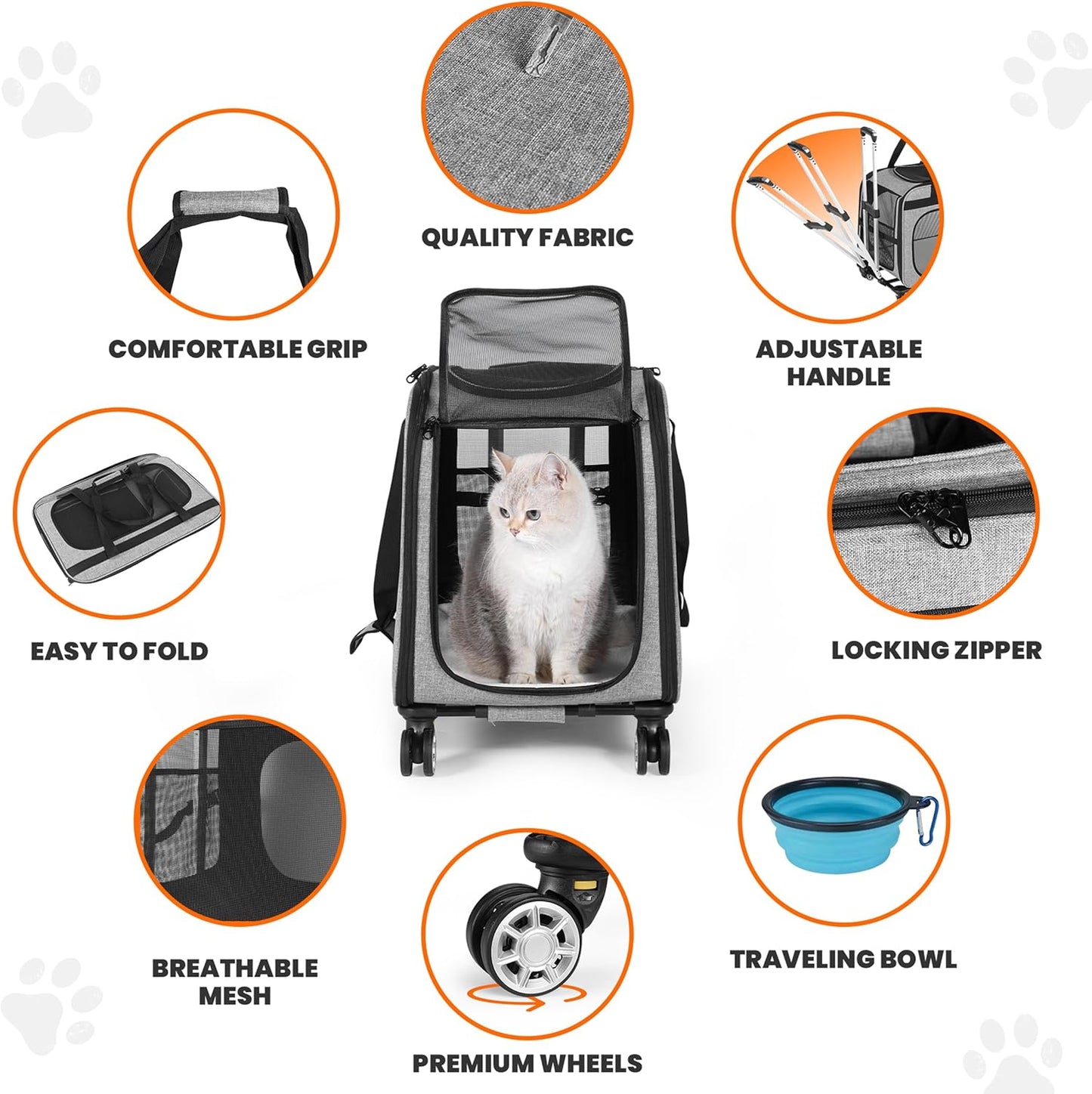 QUALITY FABRIC

COMFORTABLE GRIP

ADJUSTABLE HANDLE

EASY TO FOLD

LOCKING ZIPPER

BREATHABLE MESH

TRAVELING BOWL

PREMIUM WHEELS