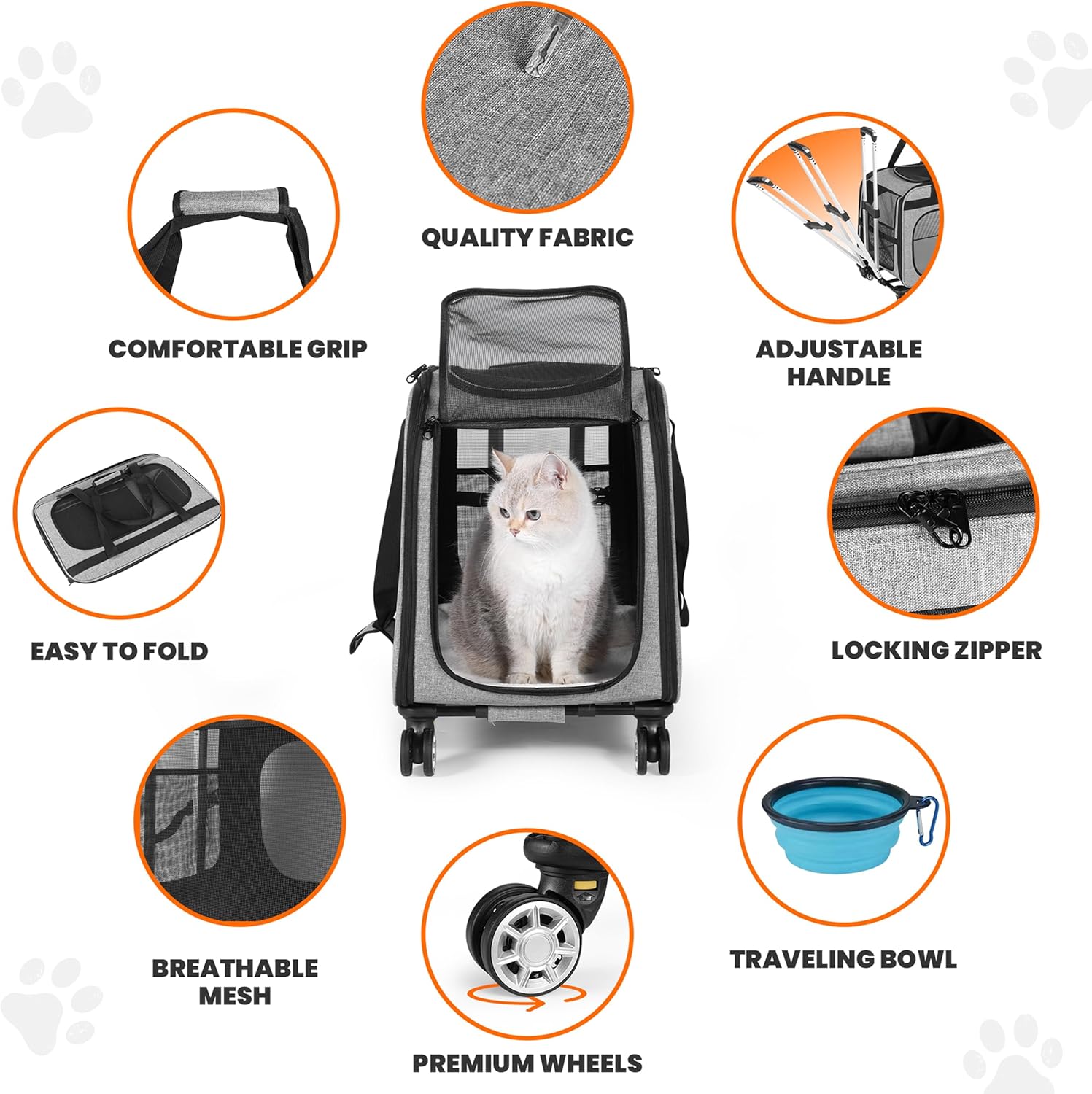 QUALITY FABRIC

COMFORTABLE GRIP

ADJUSTABLE HANDLE

EASY TO FOLD

LOCKING ZIPPER

BREATHABLE MESH

TRAVELING BOWL

PREMIUM WHEELS